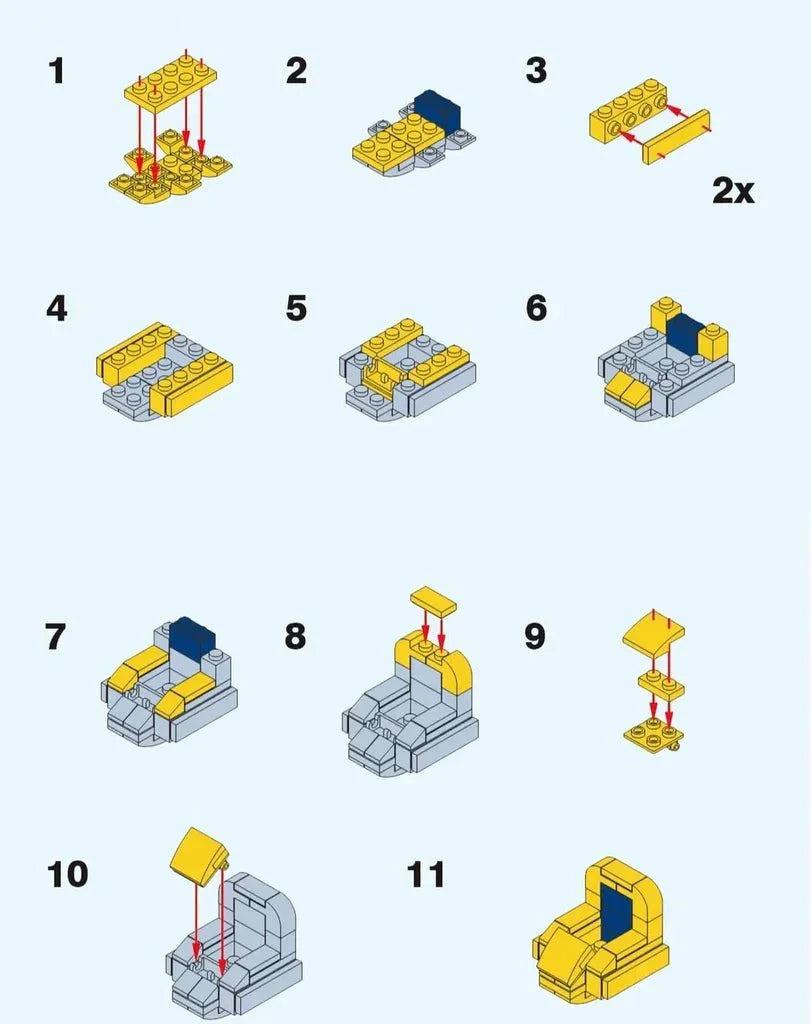 1

2

3

2x

4

5

6

7

8

9

10

11