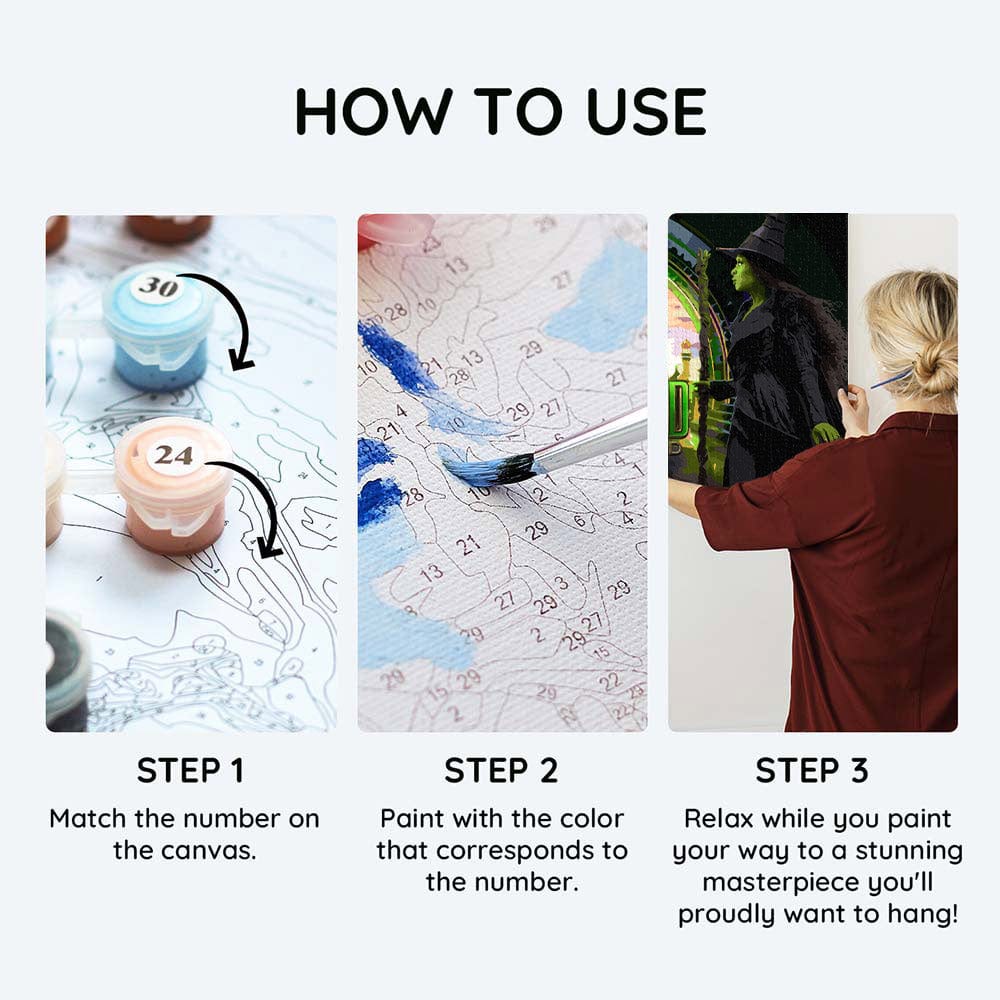 HOW TO USE

30

24

STEP 1
Match the number on the canvas.

STEP 2
Paint with the color that corresponds to the number.

STEP 3
Relax while you paint your way to a stunning masterpiece you'll proudly want to hang!