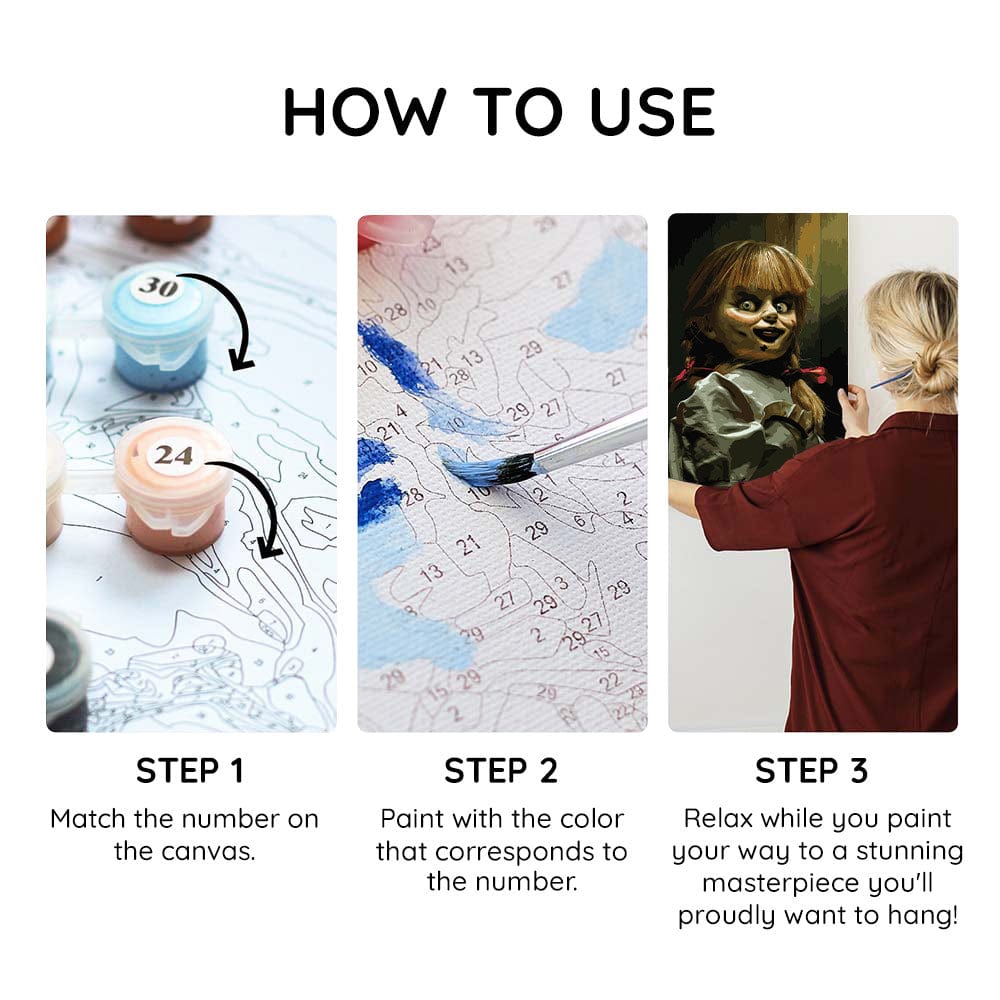 HOW TO USE

30

24

STEP 1

Match the number on the canvas.

STEP 2

Paint with the color that corresponds to the number.

STEP 3

Relax while you paint your way to a stunning masterpiece you'll proudly want to hang!