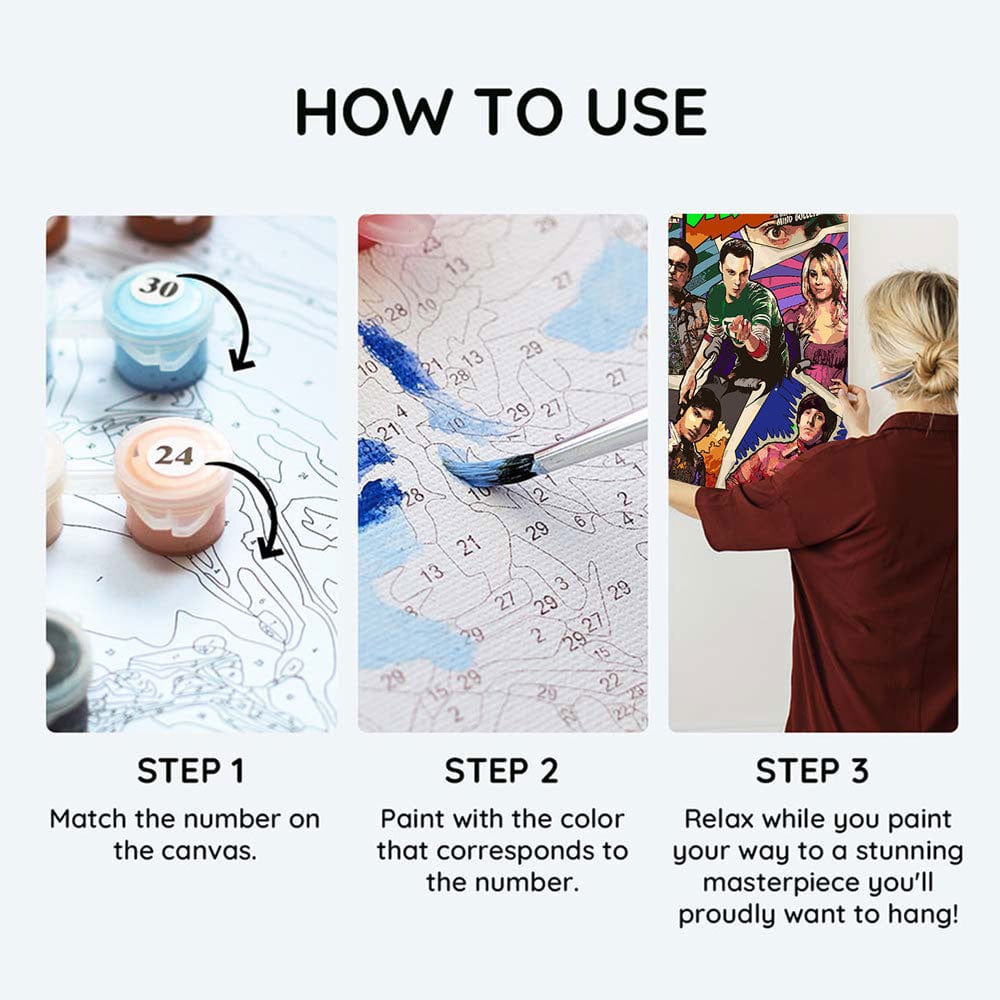 HOW TO USE

30

24

STEP 1
Match the number on the canvas.

STEP 2
Paint with the color that corresponds to the number.

STEP 3
Relax while you paint your way to a stunning masterpiece you'll proudly want to hang!