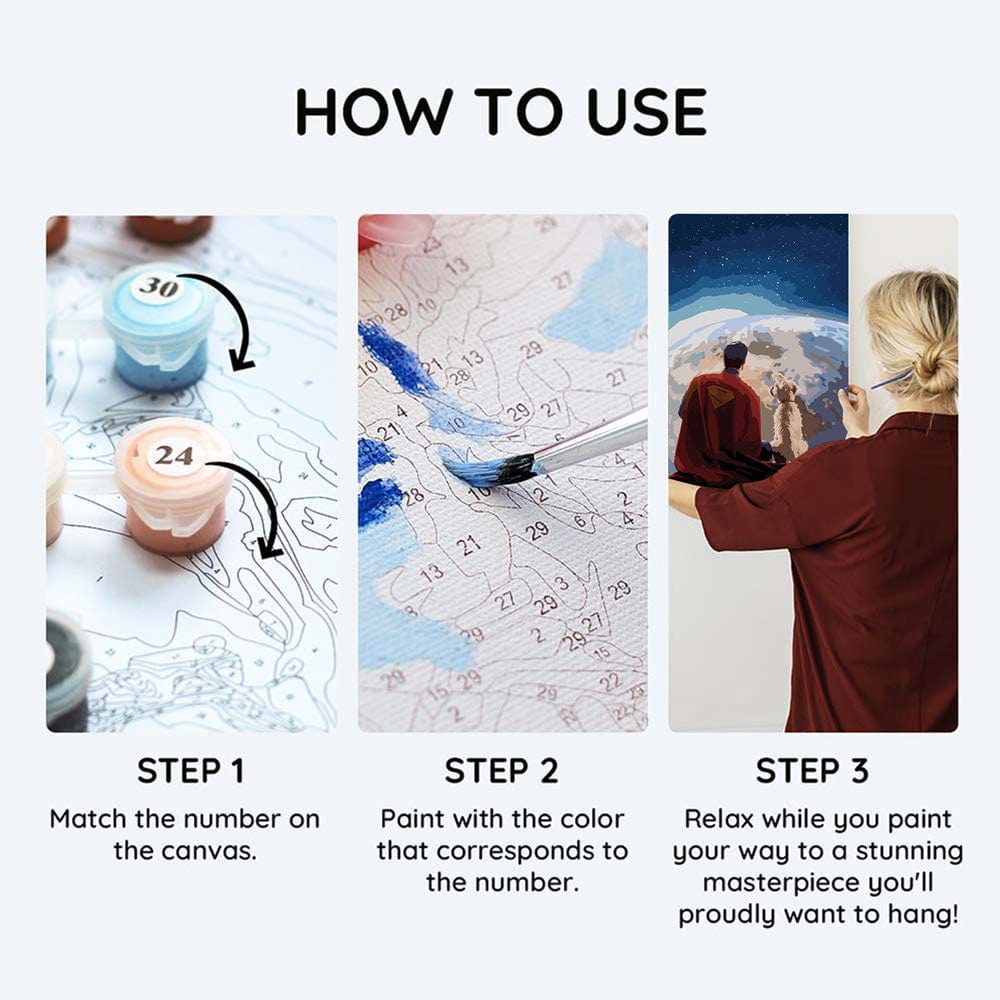 HOW TO USE

30

24

STEP 1
Match the number on the canvas.

STEP 2
Paint with the color that corresponds to the number.

STEP 3
Relax while you paint your way to a stunning masterpiece you'll proudly want to hang!