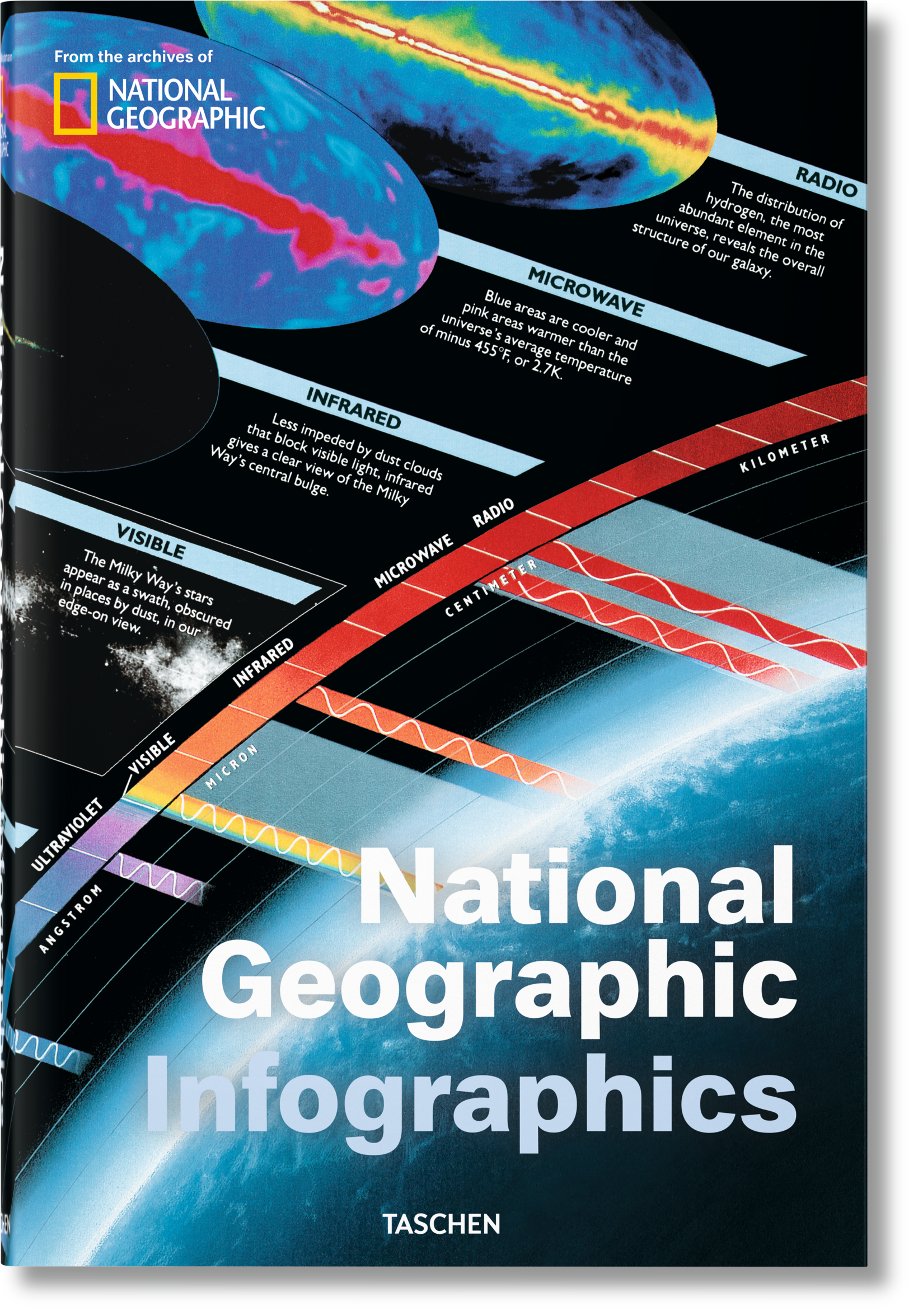 From the archives of
NATIONAL GEOGRAPHIC

RADIO
The distribution of hydrogen, the most abundant element in the universe, reveals the overall structure of our galaxy.

MICROWAVE
Blue areas are cooler and pink areas warmer than the universe's average temperature of minus 455°F, or 2.7K.

INFRARED
Less impeded by dust clouds that block visible light, infrared gives a clear view of the Milky Way's central bulge.

VISIBLE
The Milky Way's stars appear as a swath, obscured in places by dust, in our edge-on view.

KILOMETER
RADIO
MICROWAVE
CENTIMETER
INFRARED
VISIBLE
MICRON
ULTRAVIOLET
ANGSTROM

National Geographic Infographics

TASCHEN