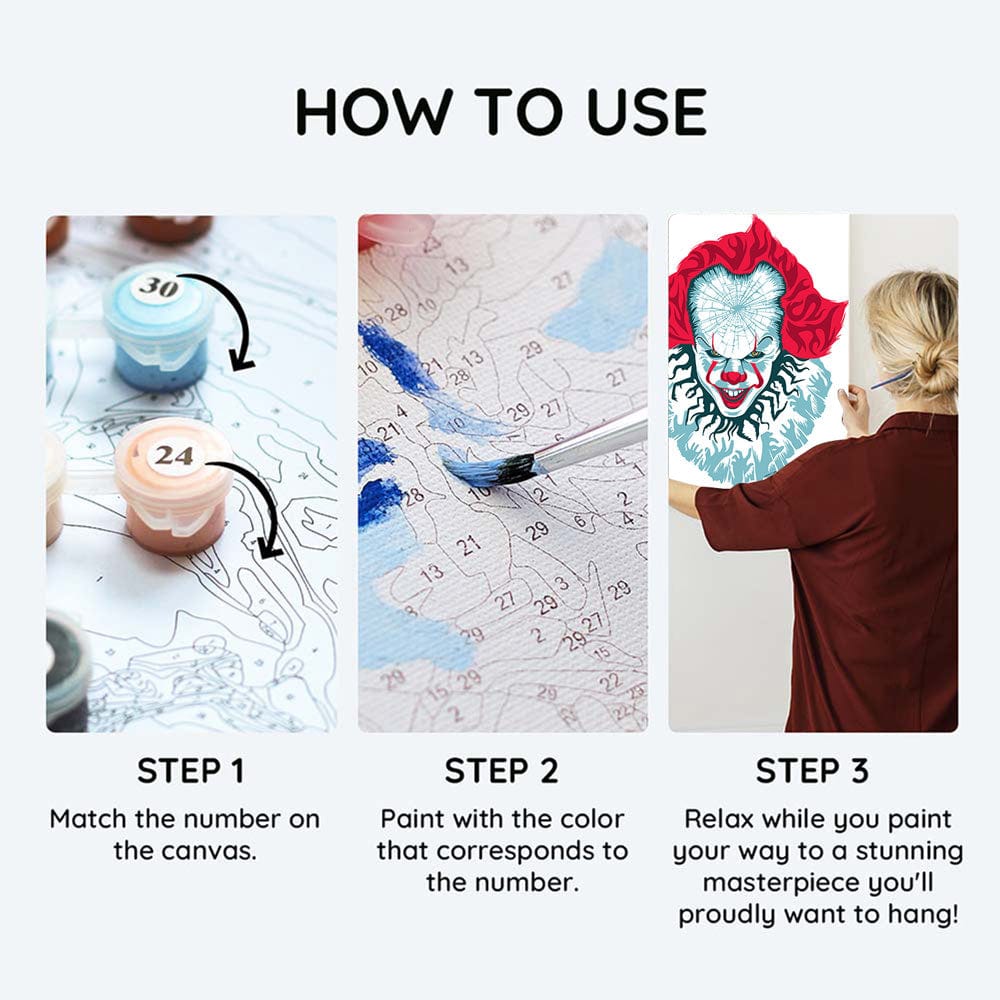 HOW TO USE

30

24

STEP 1
Match the number on the canvas.

STEP 2
Paint with the color that corresponds to the number.

STEP 3
Relax while you paint your way to a stunning masterpiece you'll proudly want to hang!