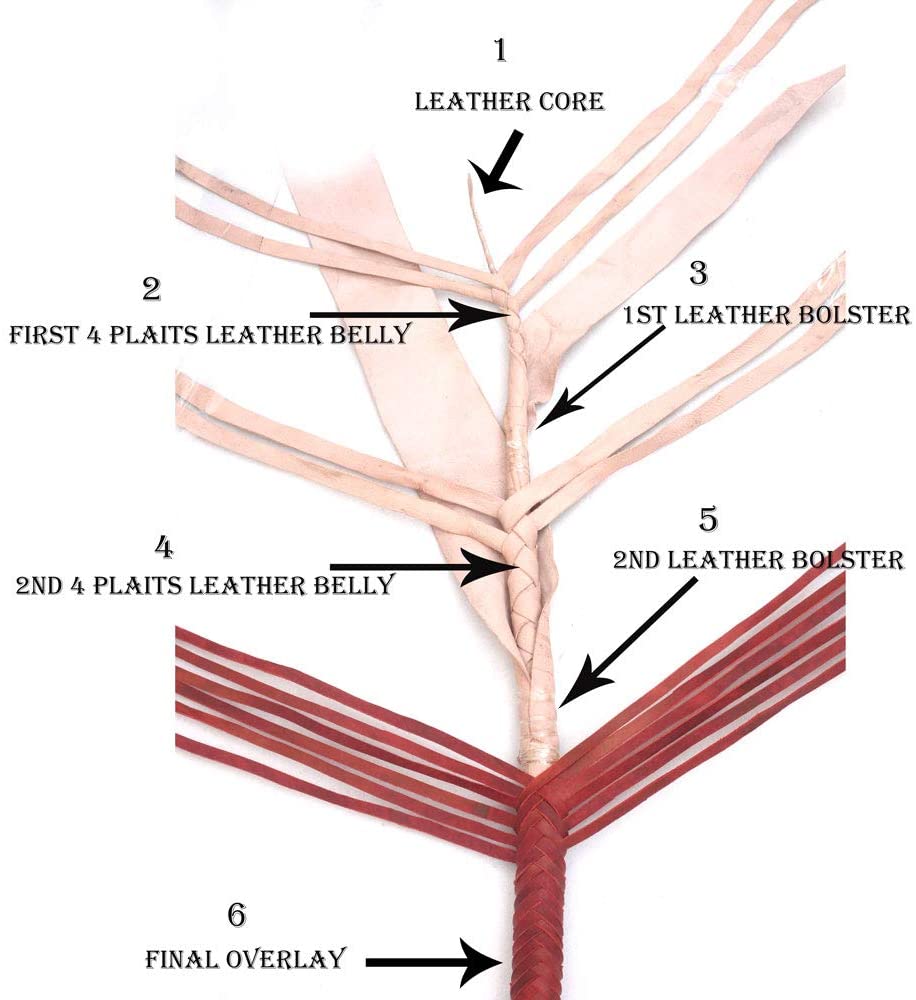 1
LEATHER CORE

2
FIRST 4 PLAITS LEATHER BELLY

3
1ST LEATHER BOLSTER

4
2ND 4 PLAITS LEATHER BELLY

5
2ND LEATHER BOLSTER

6
FINAL OVERLAY