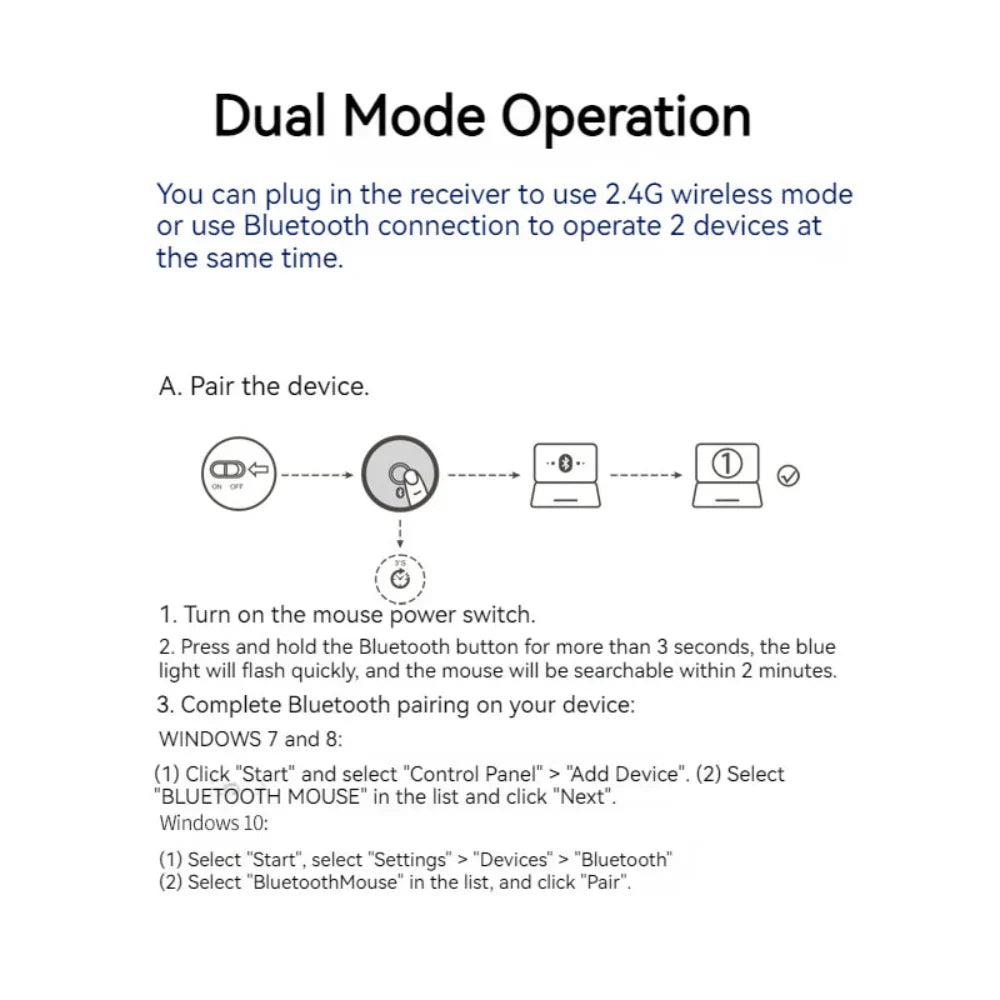 Dual Mode Operation

You can plug in the receiver to use 2.4G wireless mode or use Bluetooth connection to operate 2 devices at the same time.

A. Pair the device.

ON OFF

3'S

①

1. Turn on the mouse power switch.

2. Press and hold the Bluetooth button for more than 3 seconds, the blue light will flash quickly, and the mouse will be searchable within 2 minutes.

3. Complete Bluetooth pairing on your device:

WINDOWS 7 and 8:

(1) Click "Start" and select "Control Panel" > "Add Device". (2) Select "BLUETOOTH MOUSE" in the list and click "Next".

Windows 10:

(1) Select "Start", select "Settings" > "Devices" > "Bluetooth"
(2) Select "BluetoothMouse" in the list, and click "Pair".