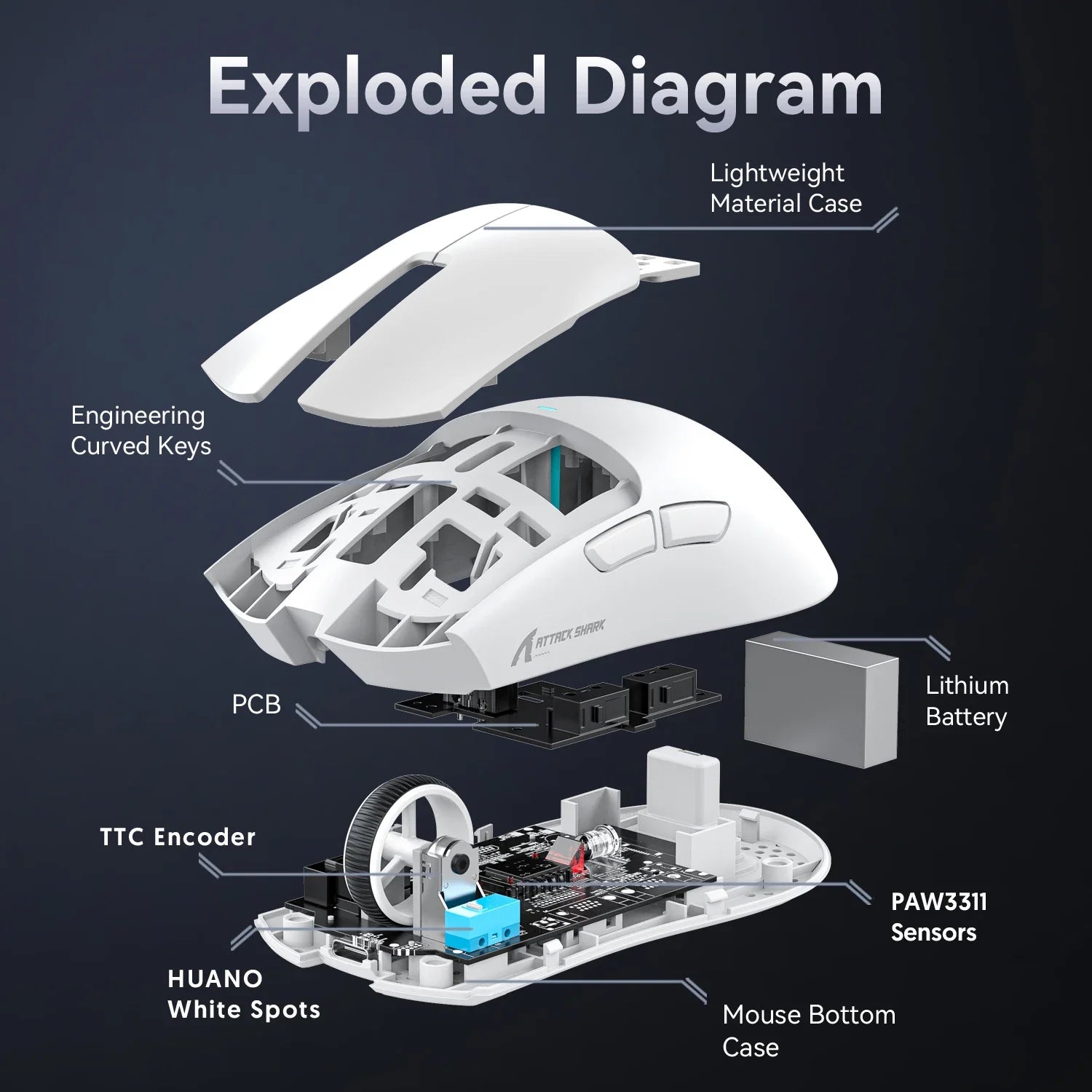 Exploded Diagram

Lightweight Material Case

Engineering Curved Keys

ATTACK SHARK

PCB

Lithium Battery

TTC Encoder

PAW3311 Sensors

HUANO White Spots

Mouse Bottom Case