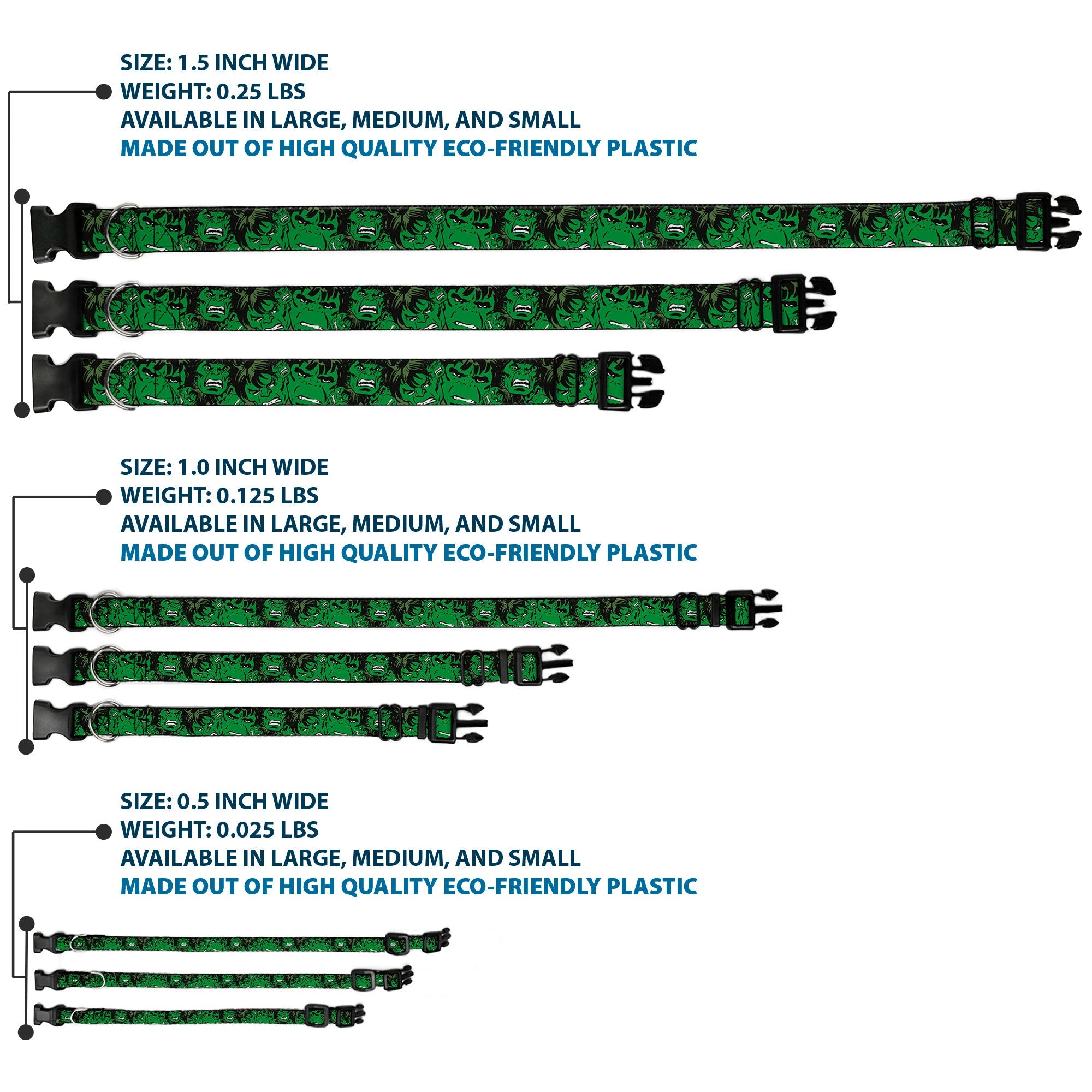 SIZE: 1.5 INCH WIDE
WEIGHT: 0.25 LBS
AVAILABLE IN LARGE, MEDIUM, AND SMALL
MADE OUT OF HIGH QUALITY ECO-FRIENDLY PLASTIC

SIZE: 1.0 INCH WIDE
WEIGHT: 0.125 LBS
AVAILABLE IN LARGE, MEDIUM, AND SMALL
MADE OUT OF HIGH QUALITY ECO-FRIENDLY PLASTIC

SIZE: 0.5 INCH WIDE
WEIGHT: 0.025 LBS
AVAILABLE IN LARGE, MEDIUM, AND SMALL
MADE OUT OF HIGH QUALITY ECO-FRIENDLY PLASTIC