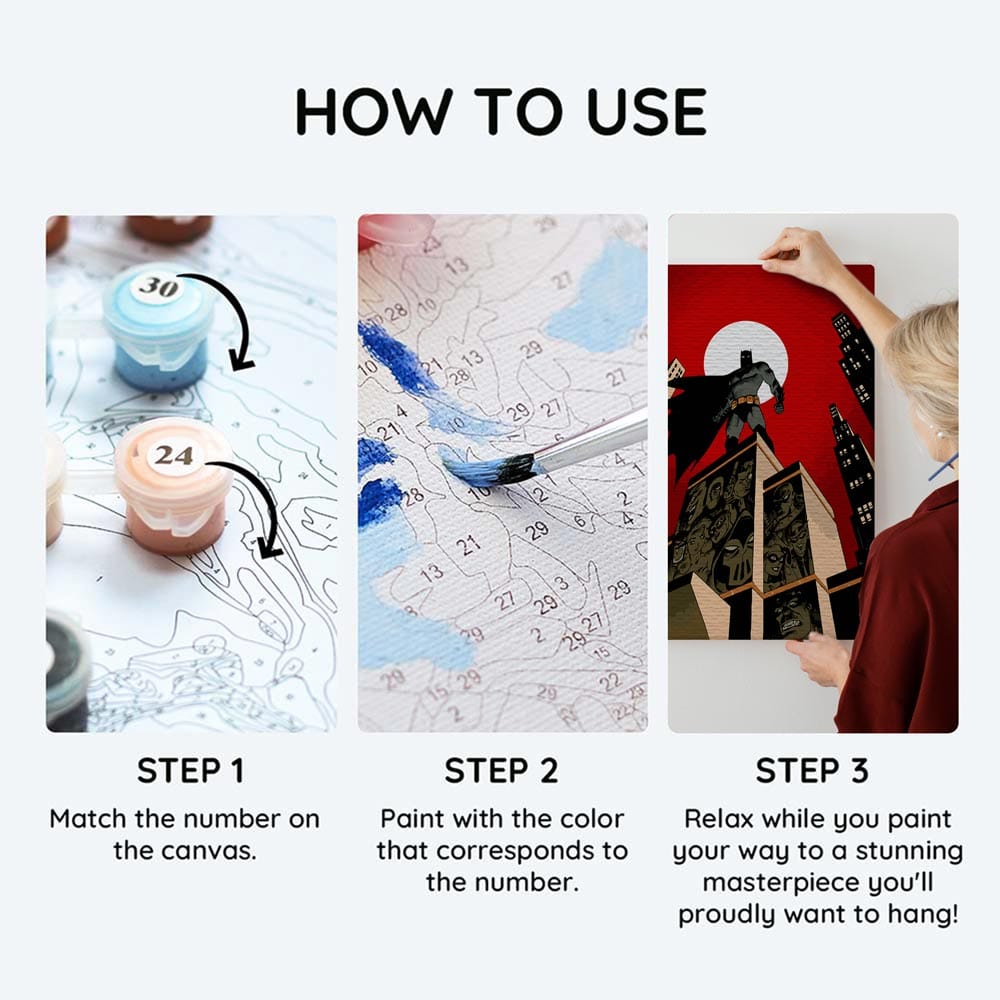 HOW TO USE

30

24

STEP 1

Match the number on the canvas.

STEP 2

Paint with the color that corresponds to the number.

STEP 3

Relax while you paint your way to a stunning masterpiece you'll proudly want to hang!